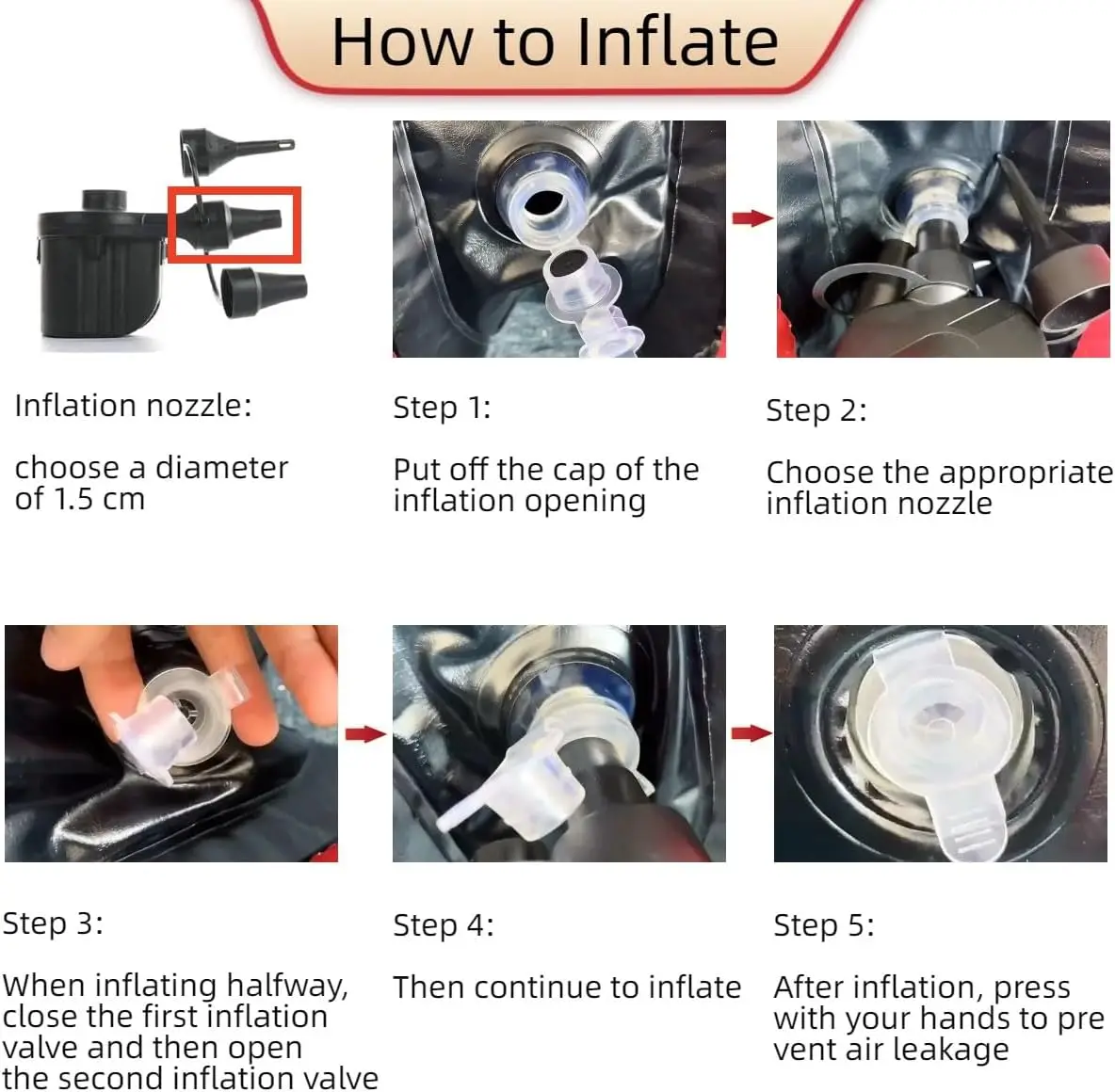 How to Inflate

Inflation nozzle:

choose a diameter of 1.5 cm

Step 1:

Put off the cap of the inflation opening

Step 2:

Choose the appropriate inflation nozzle

Step 3:

When inflating halfway, close the first inflation valve and then open the second inflation valve

Step 4:

Then continue to inflate

Step 5:

After inflation, press with your hands to pre vent air leakage