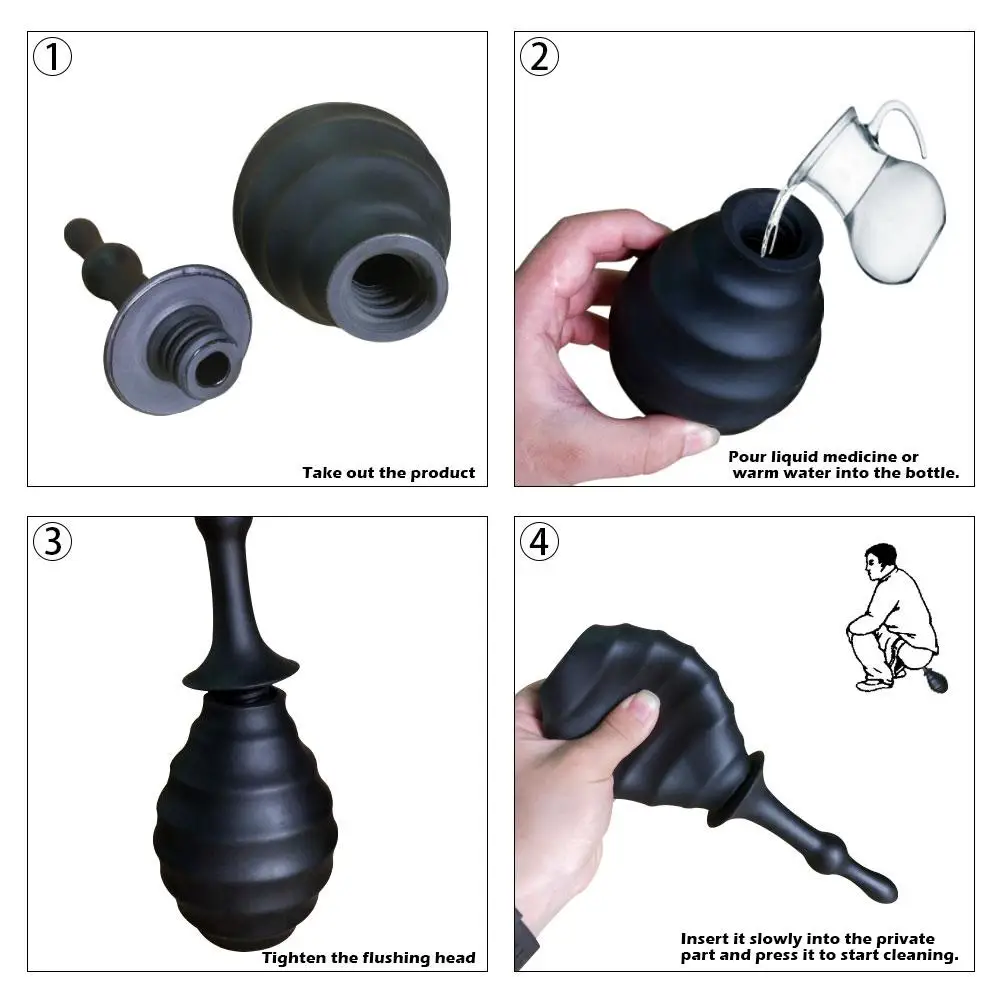 ①

Take out the product

②

Pour liquid medicine or warm water into the bottle.

③

Tighten the flushing head

④

Insert it slowly into the private part and press it to start cleaning.