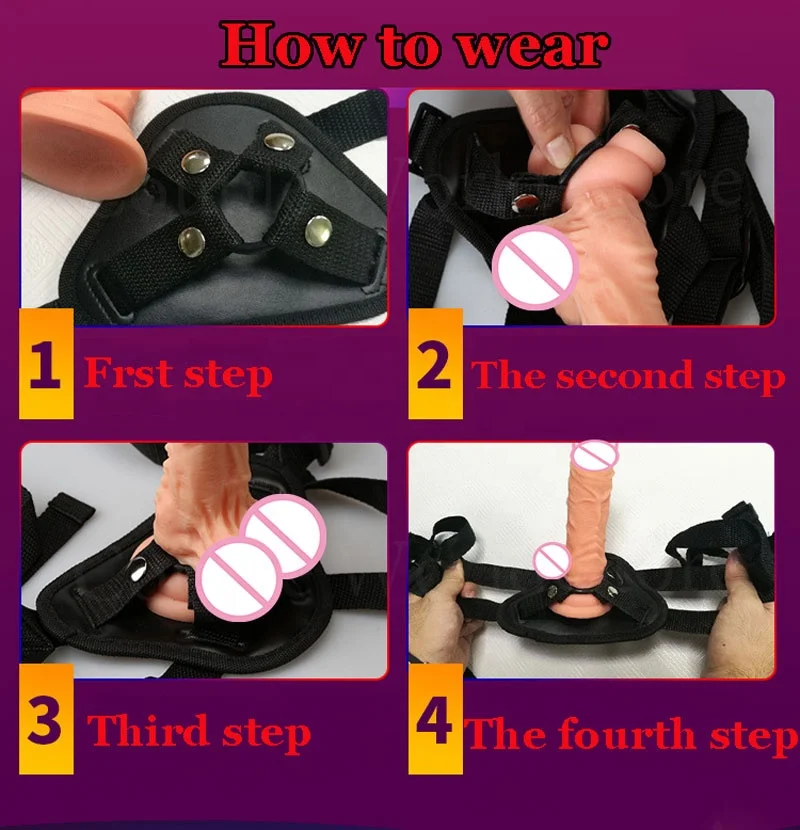 How to wear

1 Frst step

2 The second step

3 Third step

4 The fourth step