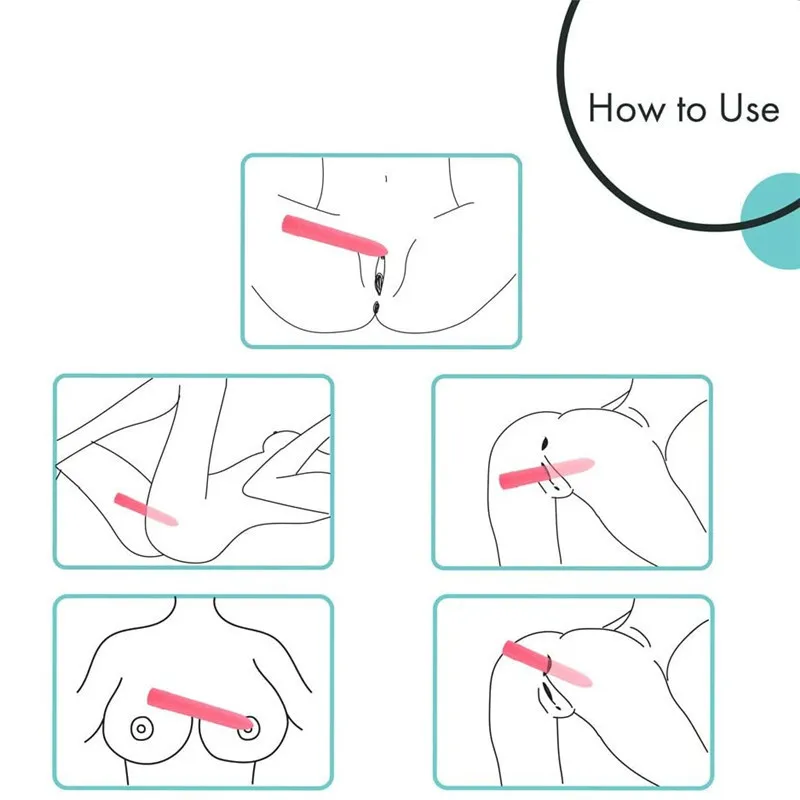 How to Use