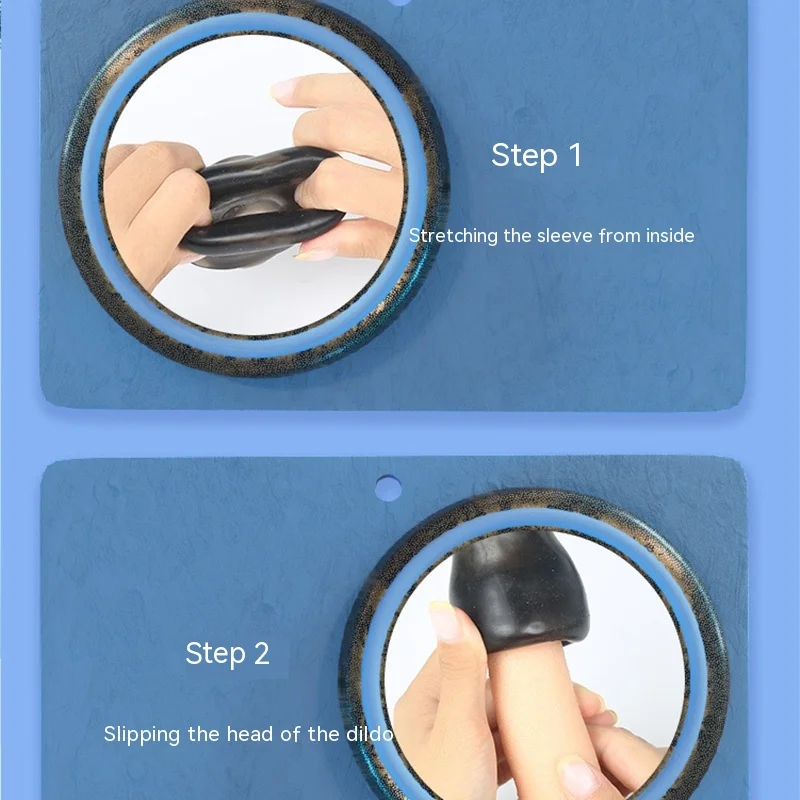 Step 1

Stretching the sleeve from inside

Step 2

Slipping the head of the dildo