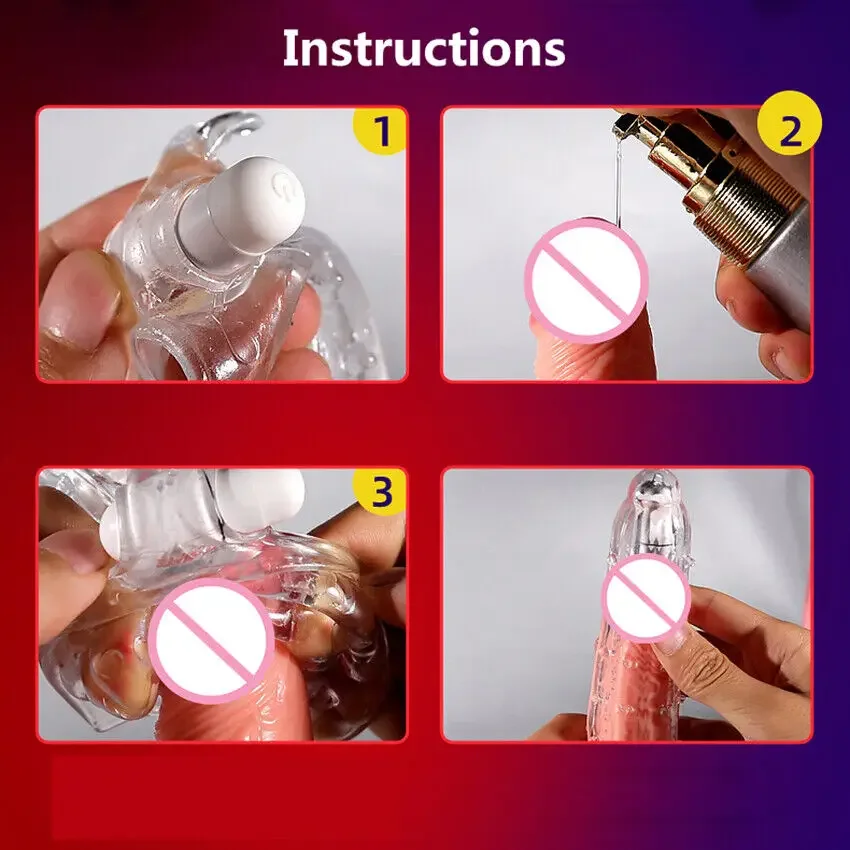 Instructions

1

2

3