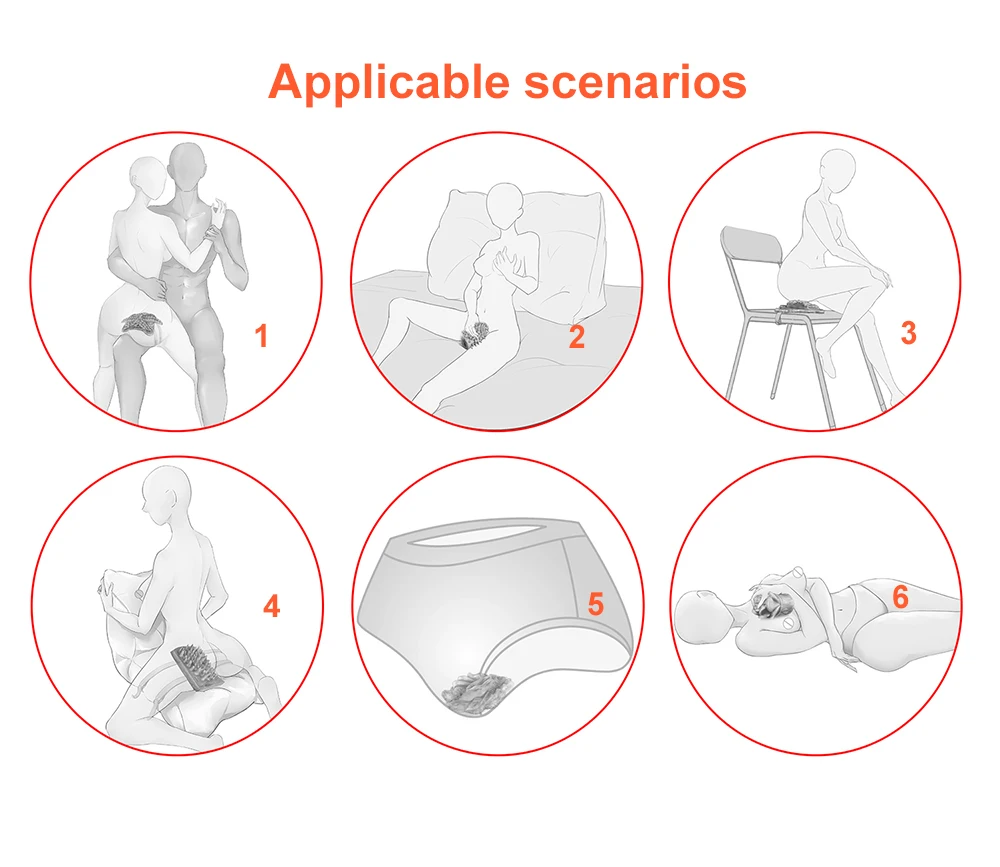 Applicable scenarios

1

2

3

4

5

6