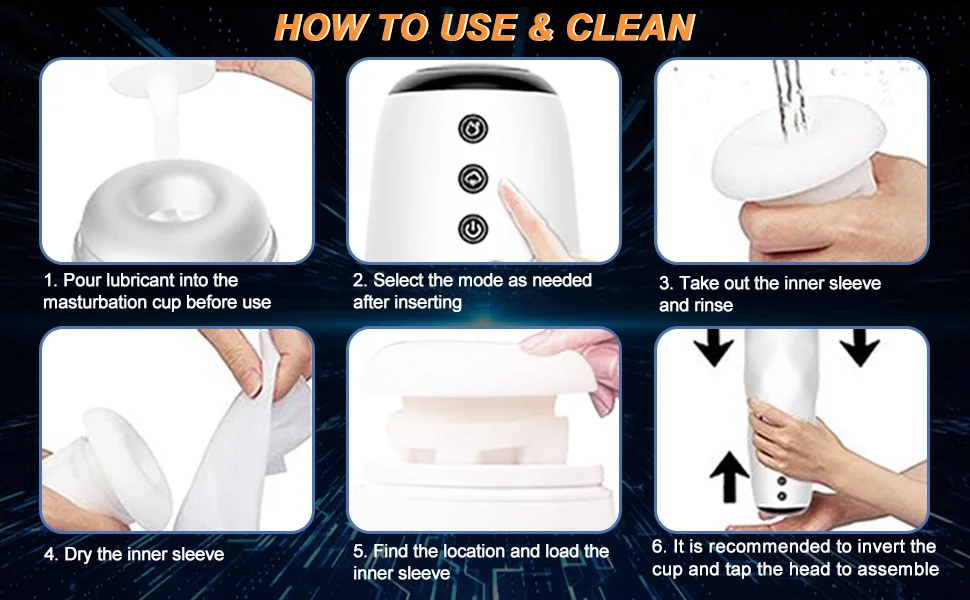 HOW TO USE & CLEAN

1. Pour lubricant into the masturbation cup before use

2. Select the mode as needed after inserting

3. Take out the inner sleeve and rinse

4. Dry the inner sleeve

5. Find the location and load the inner sleeve

6. It is recommended to invert the cup and tap the head to assemble